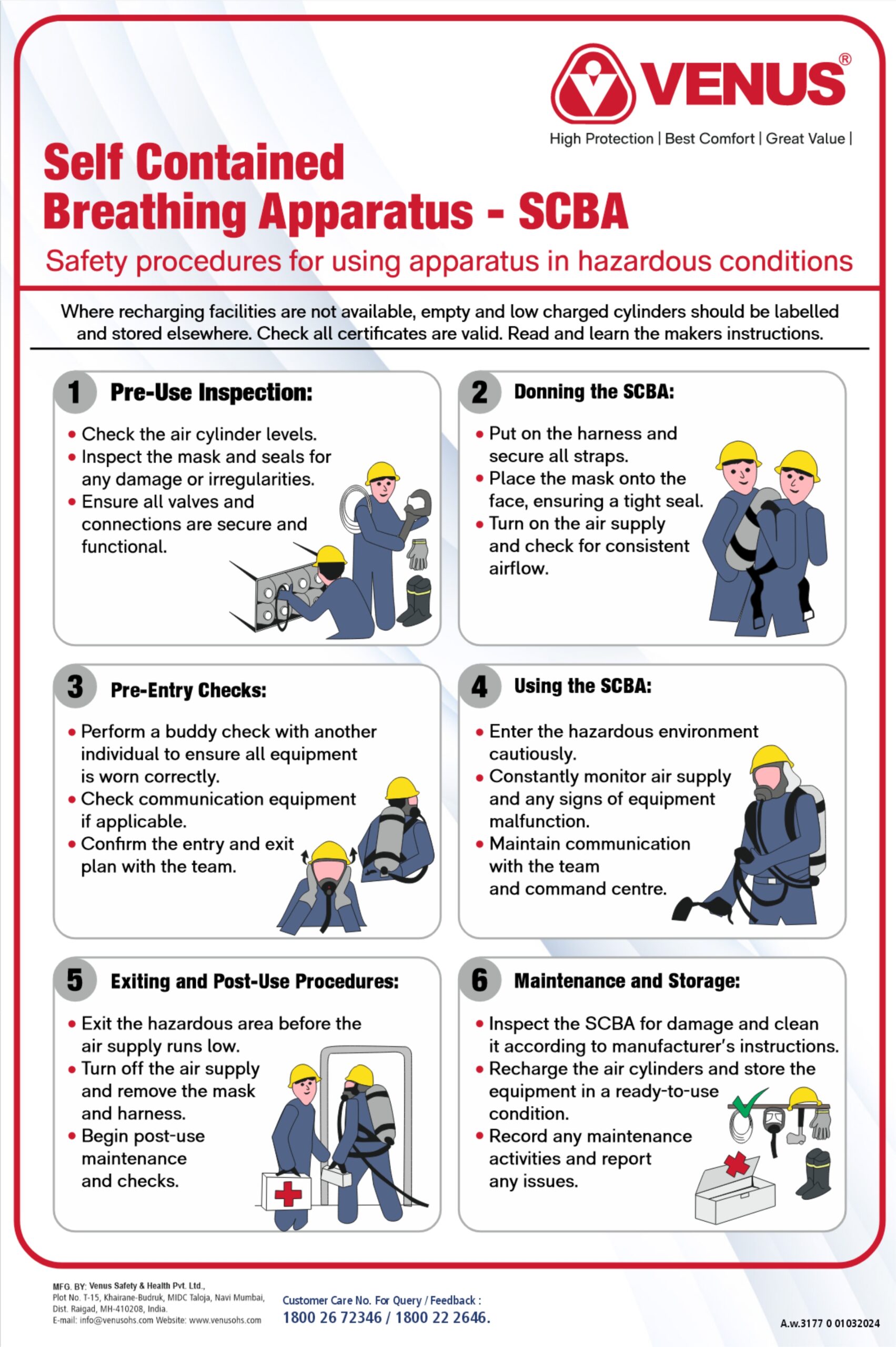 VENUS®
High Protection | Best Comfort | Great Value |

Self Contained Breathing Apparatus - SCBA
Safety procedures for using apparatus in hazardous conditions

Where recharging facilities are not available, empty and low charged cylinders should be labelled and stored elsewhere. Check all certificates are valid. Read and learn the makers instructions.

1 Pre-Use Inspection:
• Check the air cylinder levels.
• Inspect the mask and seals for any damage or irregularities.
• Ensure all valves and connections are secure and functional.

2 Donning the SCBA:
• Put on the harness and secure all straps.
• Place the mask onto the face, ensuring a tight seal.
• Turn on the air supply and check for consistent airflow.

3 Pre-Entry Checks:
• Perform a buddy check with another individual to ensure all equipment is worn correctly.
• Check communication equipment if applicable.
• Confirm the entry and exit plan with the team.

4 Using the SCBA:
• Enter the hazardous environment cautiously.
• Constantly monitor air supply and any signs of equipment malfunction.
• Maintain communication with the team and command centre.

5 Exiting and Post-Use Procedures:
• Exit the hazardous area before the air supply runs low.
• Turn off the air supply and remove the mask and harness.
• Begin post-use maintenance and checks.

6 Maintenance and Storage:
• Inspect the SCBA for damage and clean it according to manufacturer's instructions.
• Recharge the air cylinders and store the equipment in a ready-to-use condition.
• Record any maintenance activities and report any issues.

MFG. BY: Venus Safety & Health Pvt. Ltd., Plot No. T-15, Khairane-Budruk, MIDC Taloja, Navi Mumbai, Dist. Raigad, MH-410208, India. E-mail: info@venusohs.com Website: www.venusohs.com

Customer Care No. For Query / Feedback :
1800 26 72346 / 1800 22 2646.

A.w.3177 0 01032024